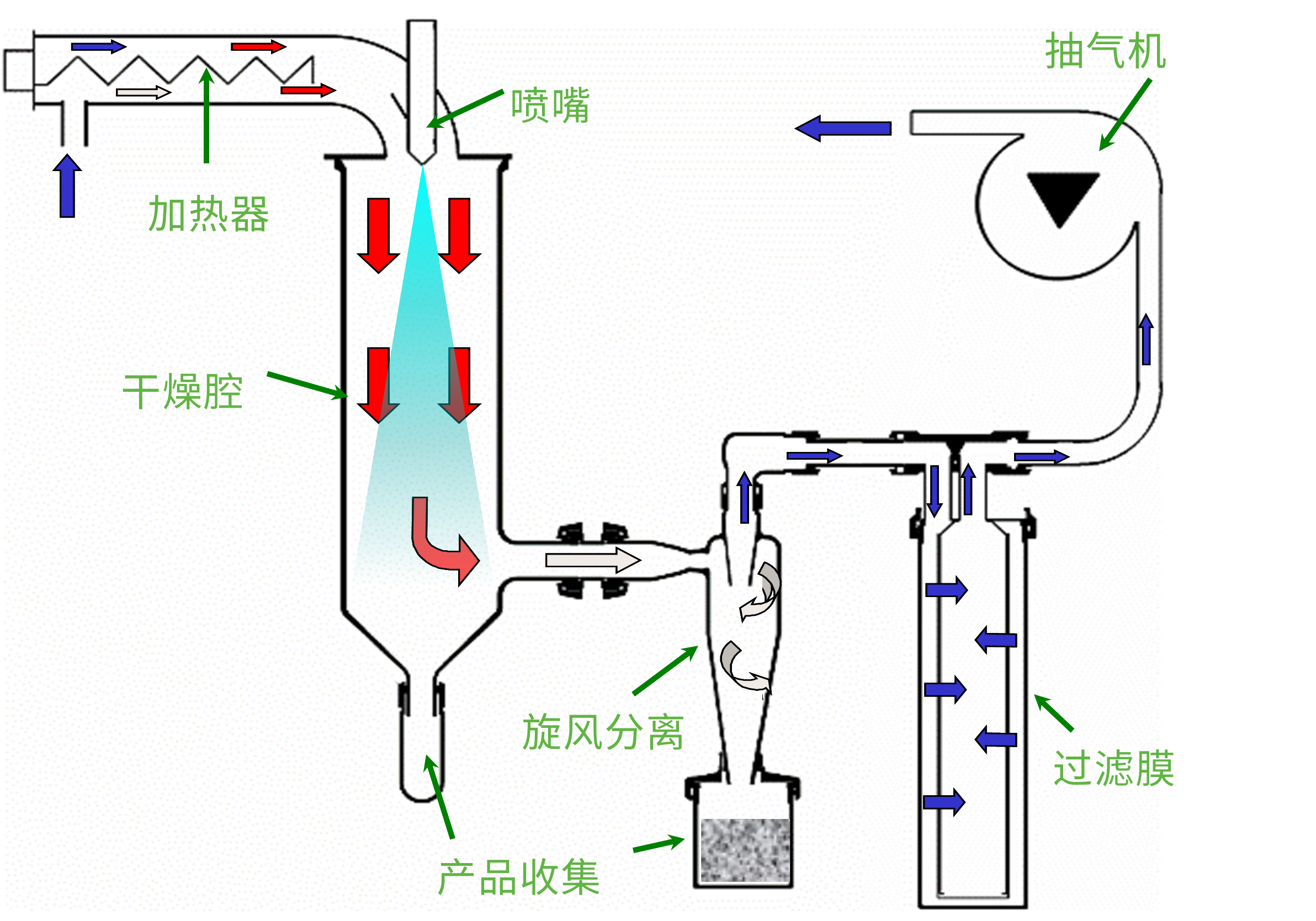 抽气机

喷嘴

加热器

干燥腔

旋风分离

过滤膜

产品收集