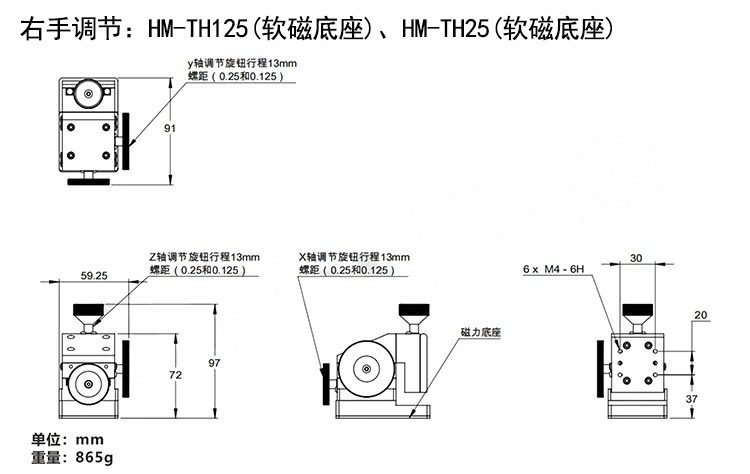 右手调节：HM-TH125(软磁底座)、HM-TH25(软磁底座)

y轴调节旋钮行程13mm
螺距（0.25和0.125）

91

Z轴调节旋钮行程13mm
螺距（0.25和0.125）

59.25

72

97

X轴调节旋钮行程13mm
螺距（0.25和0.125）

磁力底座

6 x M4 - 6H

30

20

37

单位：mm
重量：865g